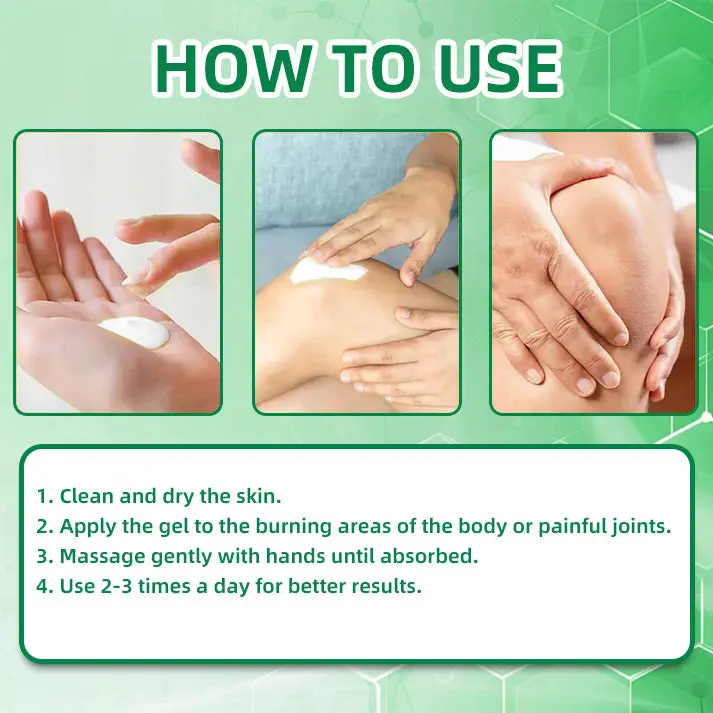 HOW TO USE

1. Clean and dry the skin.
2. Apply the gel to the burning areas of the body or painful joints.
3. Massage gently with hands until absorbed.
4. Use 2-3 times a day for better results.